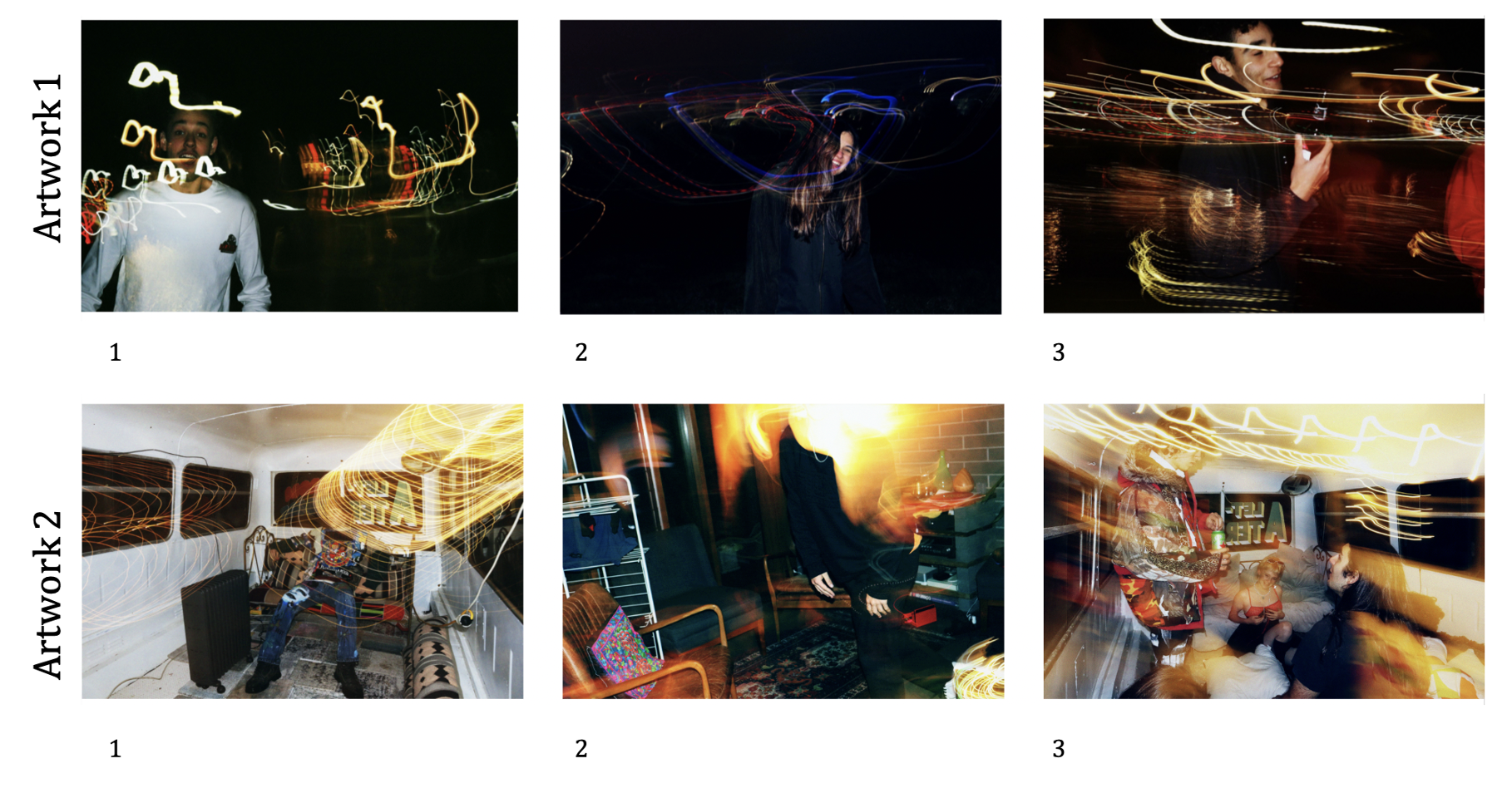 Artwork 1

1

2

3

Artwork 2

1

2

3